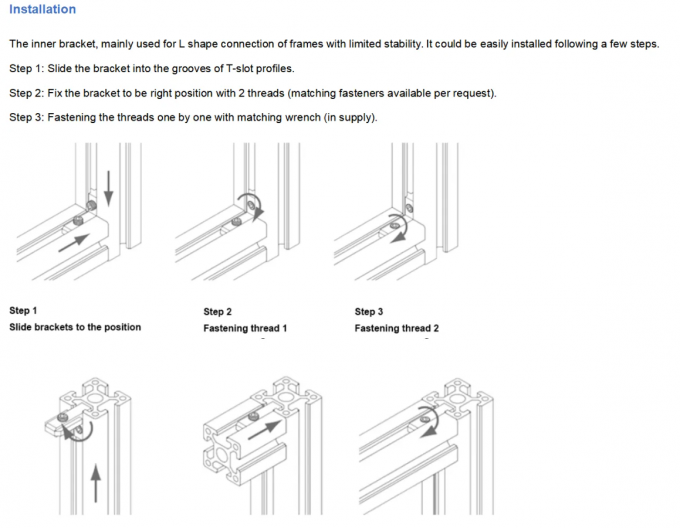 Installation

The inner bracket, mainly used for L shape connection of frames with limited stability. It could be easily installed following a few steps.

Step 1: Slide the bracket into the grooves of T-slot profiles.

Step 2: Fix the bracket to be right position with 2 threads (matching fasteners available per request).

Step 3: Fastening the threads one by one with matching wrench (in supply).

Step 1
Slide brackets to the position

Step 2
Fastening thread 1

Step 3
Fastening thread 2