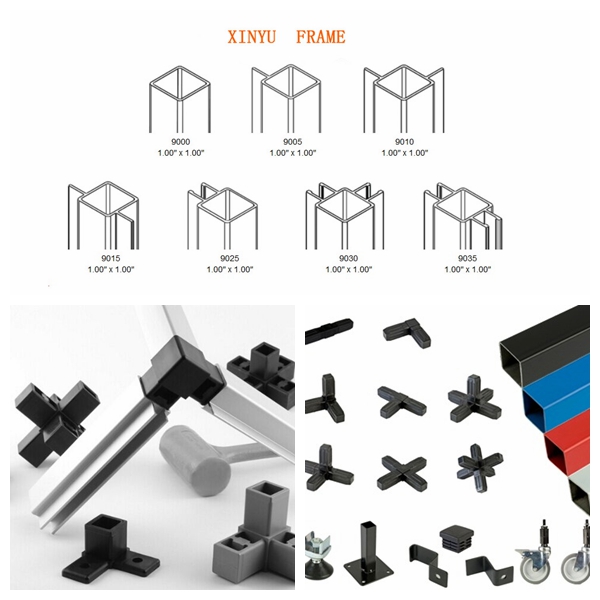 XINYU FRAME

9000
1.00" x 1.00"

9005
1.00" x 1.00"

9010
1.00" x 1.00"

9015
1.00" x 1.00"

9025
1.00" x 1.00"

9030
1.00" x 1.00"

9035
1.00" x 1.00"